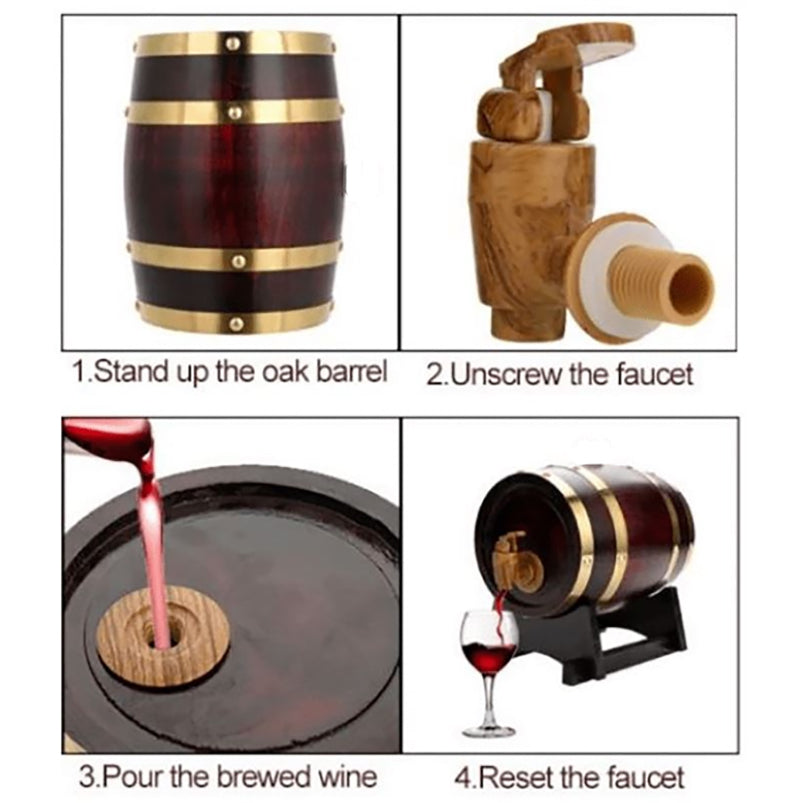 1.Stand up the oak barrel

2.Unscrew the faucet

3.Pour the brewed wine

4.Reset the faucet